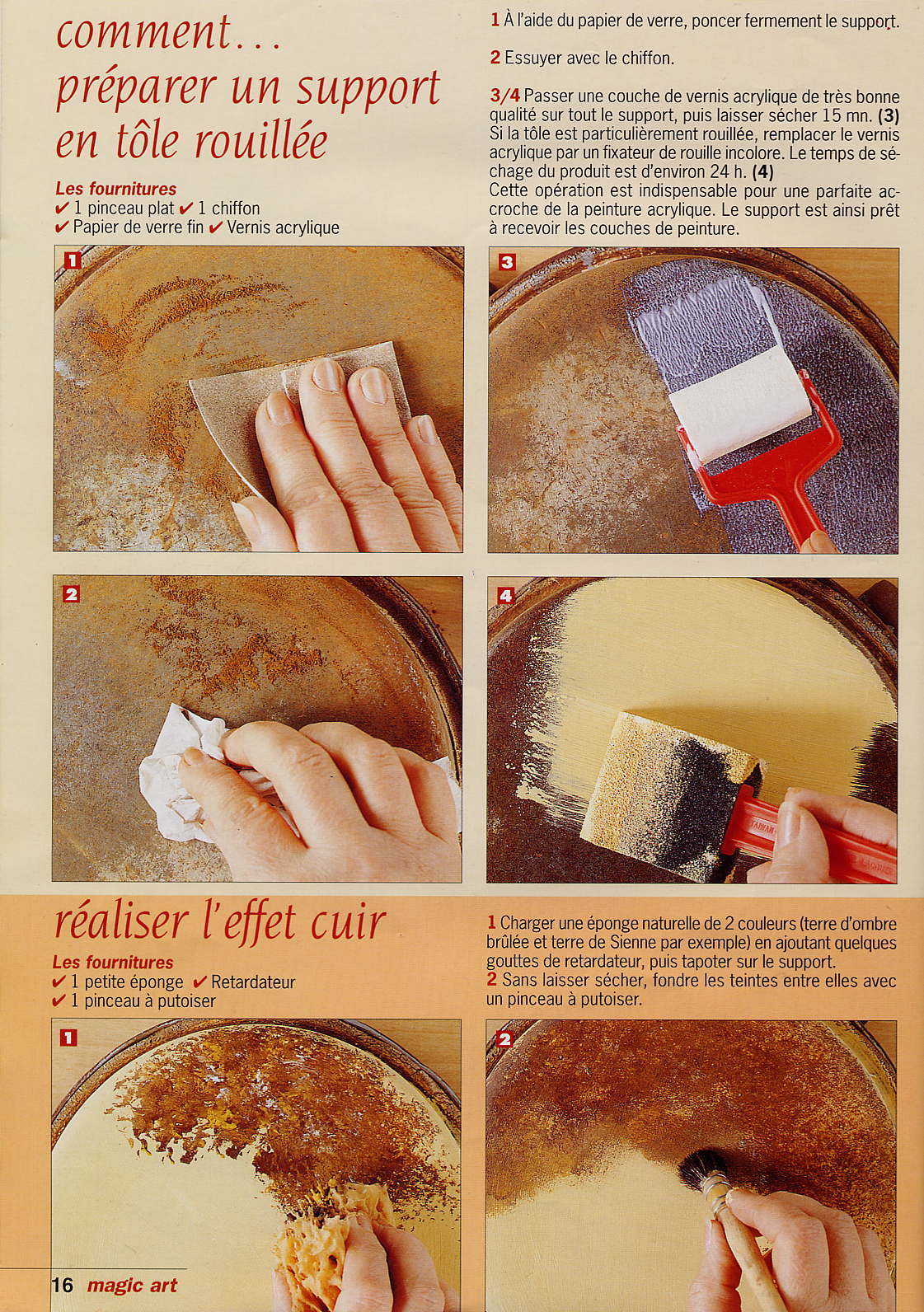 comment… préparer un support en tôle rouillée

Les fournitures
✔ 1 pinceau plat ✔ 1 chiffon
✔ Papier de verre fin ✔ Vernis acrylique

1 À l'aide du papier de verre, poncer fermement le support.

2 Essuyer avec le chiffon.

3/4 Passer une couche de vernis acrylique de très bonne qualité sur tout le support, puis laisser sécher 15 mn. (3) Si la tôle est particulièrement rouillée, remplacer le vernis acrylique par un fixateur de rouille incolore. Le temps de séchage du produit est d'environ 24 h. (4)
Cette opération est indispensable pour une parfaite accroche de la peinture acrylique. Le support est ainsi prêt à recevoir les couches de peinture.

1

3

2

4

réaliser l'effet cuir

Les fournitures
✔ 1 petite éponge ✔ Retardateur
✔ 1 pinceau à putoiser

1 Charger une éponge naturelle de 2 couleurs (terre d'ombre brûlée et terre de Sienne par exemple) en ajoutant quelques gouttes de retardateur, puis tapoter sur le support.
2 Sans laisser sécher, fondre les teintes entre elles avec un pinceau à putoiser.

1

2

16 magic art