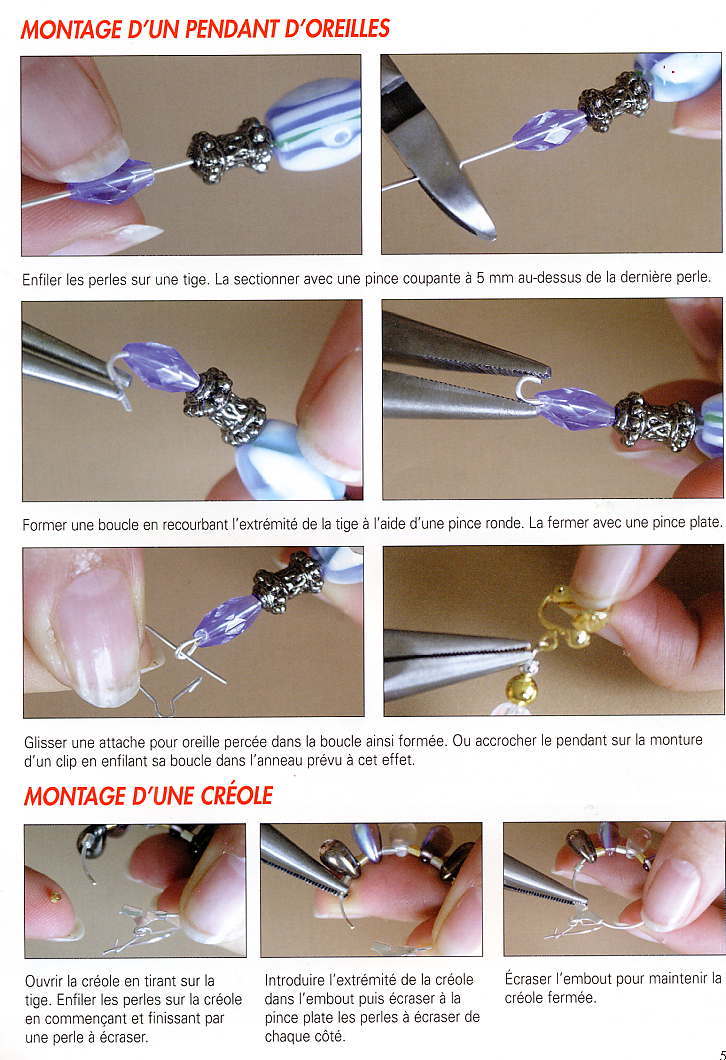 MONTAGE D'UN PENDANT D'OREILLES

Enfiler les perles sur une tige. La sectionner avec une pince coupante à 5 mm au-dessus de la dernière perle.

Former une boucle en recourbant l'extrémité de la tige à l'aide d'une pince ronde. La fermer avec une pince plate.

Glisser une attache pour oreille percée dans la boucle ainsi formée. Ou accrocher le pendant sur la monture d'un clip en enfilant sa boucle dans l'anneau prévu à cet effet.

MONTAGE D'UNE CRÉOLE

Ouvrir la créole en tirant sur la tige. Enfiler les perles sur la créole en commençant et finissant par une perle à écraser.

Introduire l'extrémité de la créole dans l'embout puis écraser à la pince plate les perles à écraser de chaque côté.

Écraser l'embout pour maintenir la créole fermée.

5